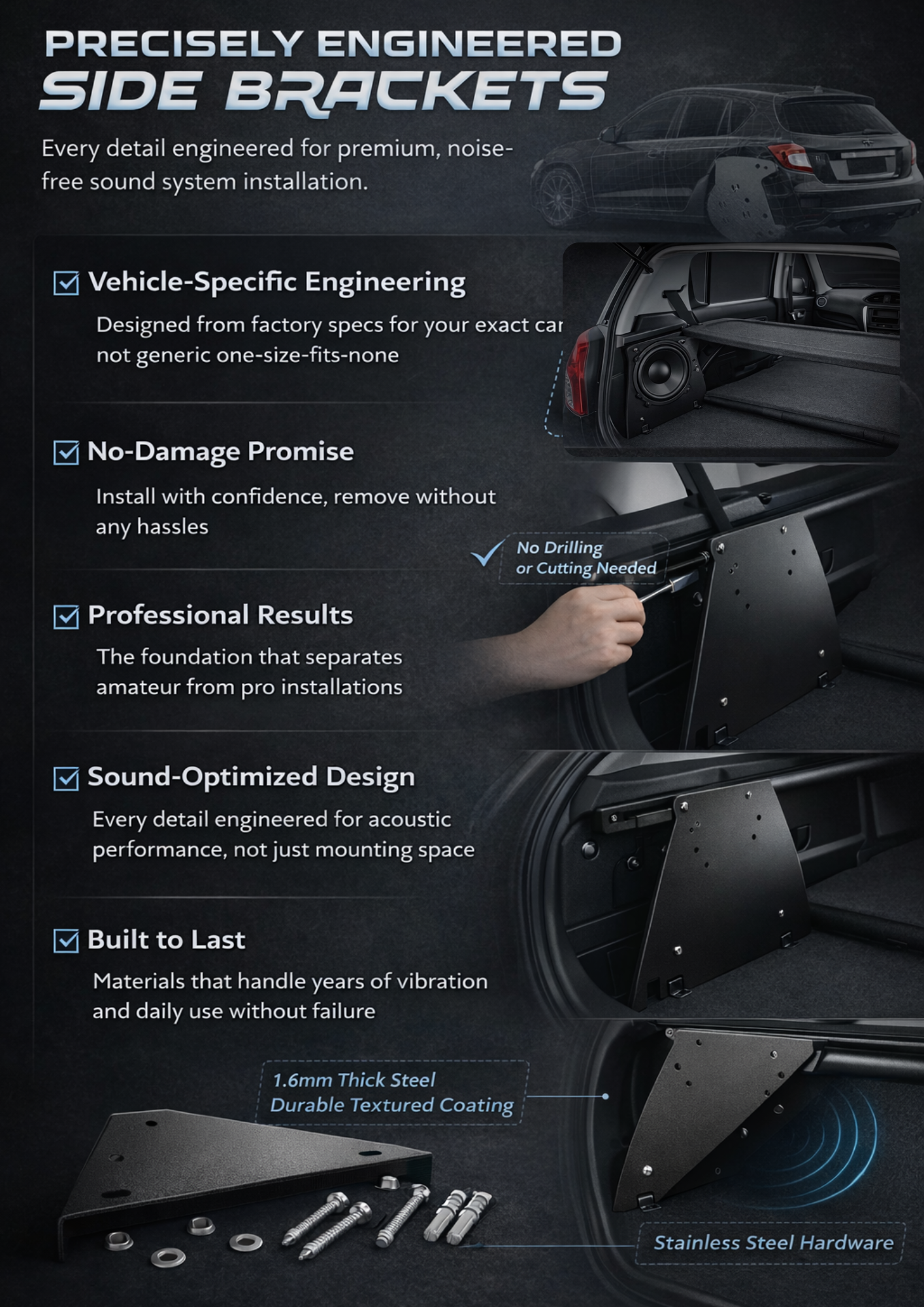 PRECISELY ENGINEERED
SIDE BRACKETS

Every detail engineered for premium, noise-free sound system installation.

Vehicle-Specific Engineering

Designed from factory specs for your exact car not generic one-size-fits-none

No-Damage Promise

Install with confidence, remove without any hassles

No Drilling or Cutting Needed

Professional Results

The foundation that separates amateur from pro installations

Sound-Optimized Design

Every detail engineered for acoustic performance, not just mounting space

Built to Last

Materials that handle years of vibration and daily use without failure

1.6mm Thick Steel
Durable Textured Coating

Stainless Steel Hardware